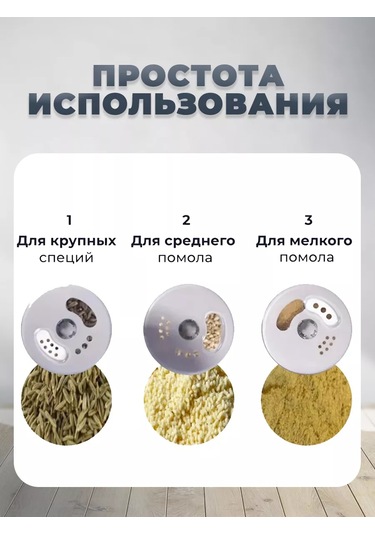 ПРОСТОТА ИСПОЛЬЗОВАНИЯ

1
Для крупных специй

2
Для среднего помола

3
Для мелкого помола