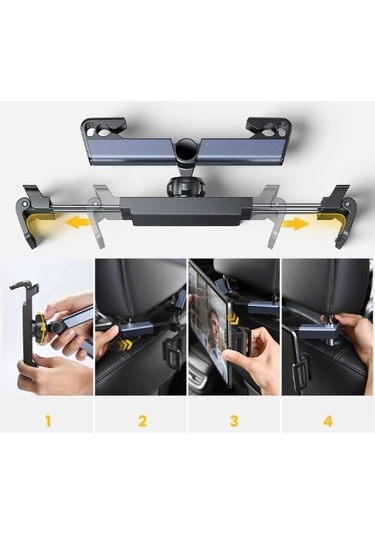 1

2

3

4