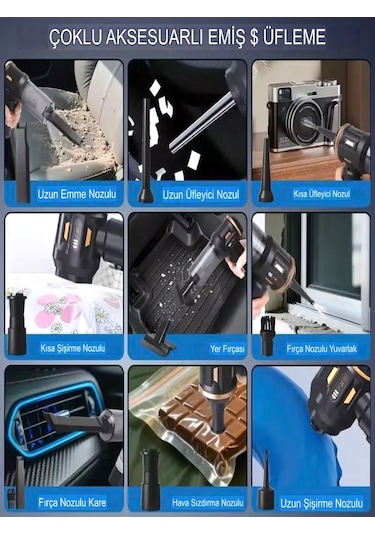 ÇOKLU AKSESUARLI EMİŞ $ ÜFLEME

Uzun Emme Nozulu

Uzun Üfleyici Nozul

Kısa Üfleyici Nozul

Kısa Şişirme Nozulu

Yer Fırçası

Fırça Nozulu Yuvarlak

Fırça Nozulu Kare

Hava Sızdırma Nozulu

Uzun Şişirme Nozulu