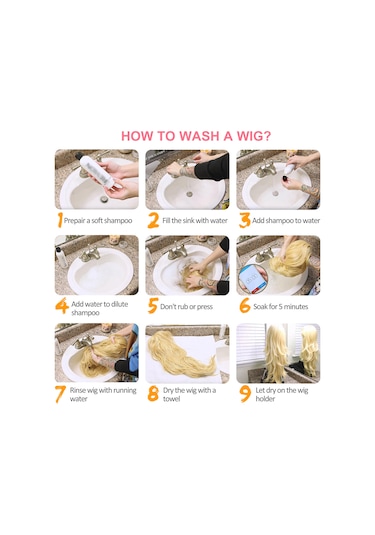 HOW TO WASH A WIG?

1 Prepair a soft shampoo

2 Fill the sink with water

3 Add shampoo to water

4 Add water to dilute shampoo

5 Don't rub or press

6 Soak for 5 minutes

7 Rinse wig with running water

8 Dry the wig with a towel

9 Let dry on the wig holder