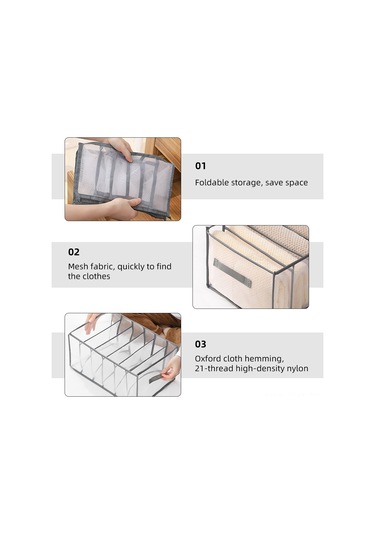 01

Foldable storage, save space

02

Mesh fabric, quickly to find the clothes

03

Oxford cloth hemming, 21-thread high-density nylon