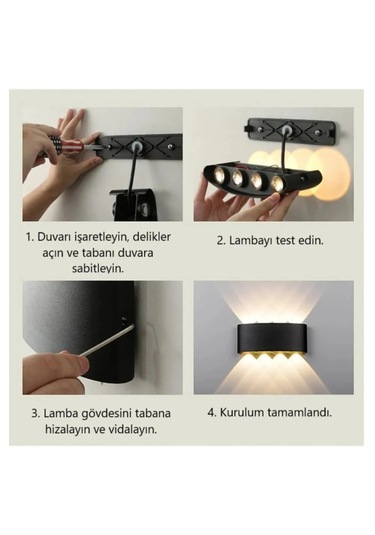 1. Duvarı işaretleyin, delikler açın ve tabanı duvara sabitleyin.

2. Lambayı test edin.

3. Lamba gövdesini tabana hizalayın ve vidalayın.

4. Kurulum tamamlandı.