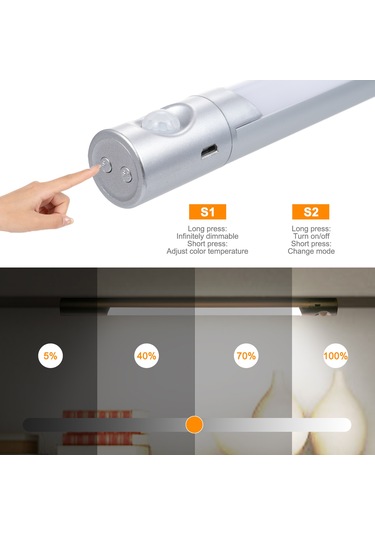 S1
Long press:
Infinitely dimmable
Short press:
Adjust color temperature

S2
Long press:
Turn on/off
Short press:
Change mode

5%

40%

70%

100%