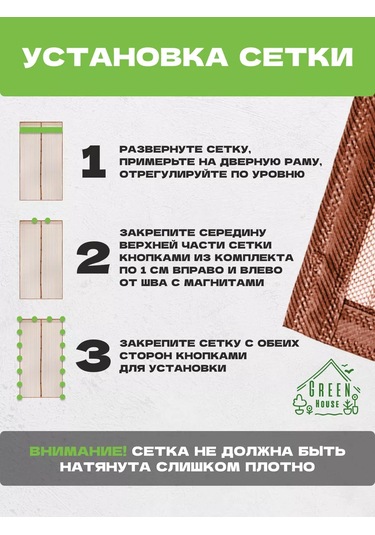 УСТАНОВКА СЕТКИ

1

РАЗВЕРНУТЕ СЕТКУ, ПРИМЕРЬТЕ НА ДВЕРНУЮ РАМУ, ОТРЕГУЛИРУЙТЕ ПО УРОВНЮ

2

ЗАКРЕПИТЕ СЕРЕДИНУ ВЕРХНЕЙ ЧАСТИ СЕТКИ КНОПКАМИ ИЗ КОМПЛЕКТА ПО 1 СМ ВПРАВО И ВЛЕВО ОТ ШВА С МАГНИТАМИ

3

ЗАКРЕПИТЕ СЕТКУ С ОБЕИХ СТОРОН КНОПКАМИ ДЛЯ УСТАНОВКИ

GREEN House

ВНИМАНИЕ! СЕТКА НЕ ДОЛЖНА БЫТЬ НАТЯНУТА СЛИШКОМ ПЛОТНО