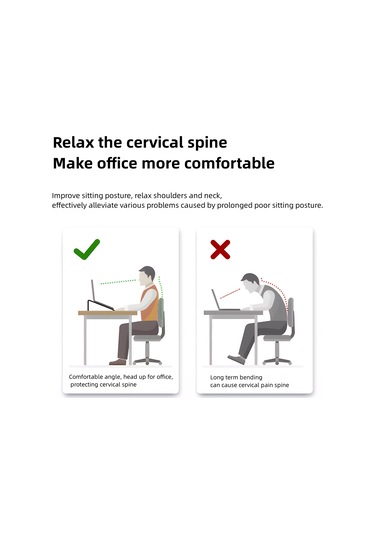 Relax the cervical spine
Make office more comfortable

Improve sitting posture, relax shoulders and neck, effectively alleviate various problems caused by prolonged poor sitting posture.

Comfortable angle, head up for office, protecting cervical spine

Long term bending can cause cervical pain spine