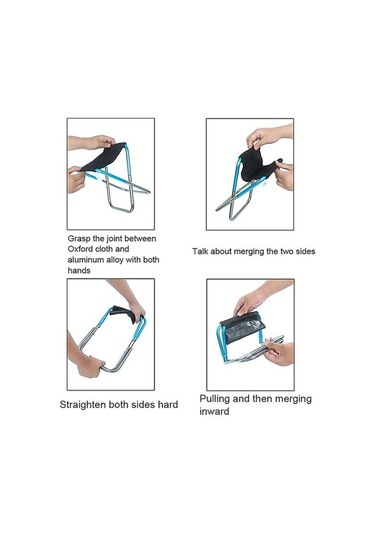 Grasp the joint between Oxford cloth and aluminum alloy with both hands

Talk about merging the two sides

Straighten both sides hard

Pulling and then merging inward