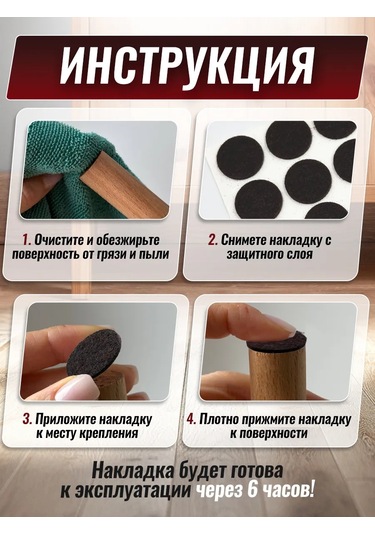 ИНСТРУКЦИЯ

1. Очистите и обезжирьте поверхность от грязи и пыли

2. Снимете накладку с защитного слоя

3. Приложите накладку к месту крепления

4. Плотно прижмите накладку к поверхности

Накладка будет готова к эксплуатации через 6 часов!