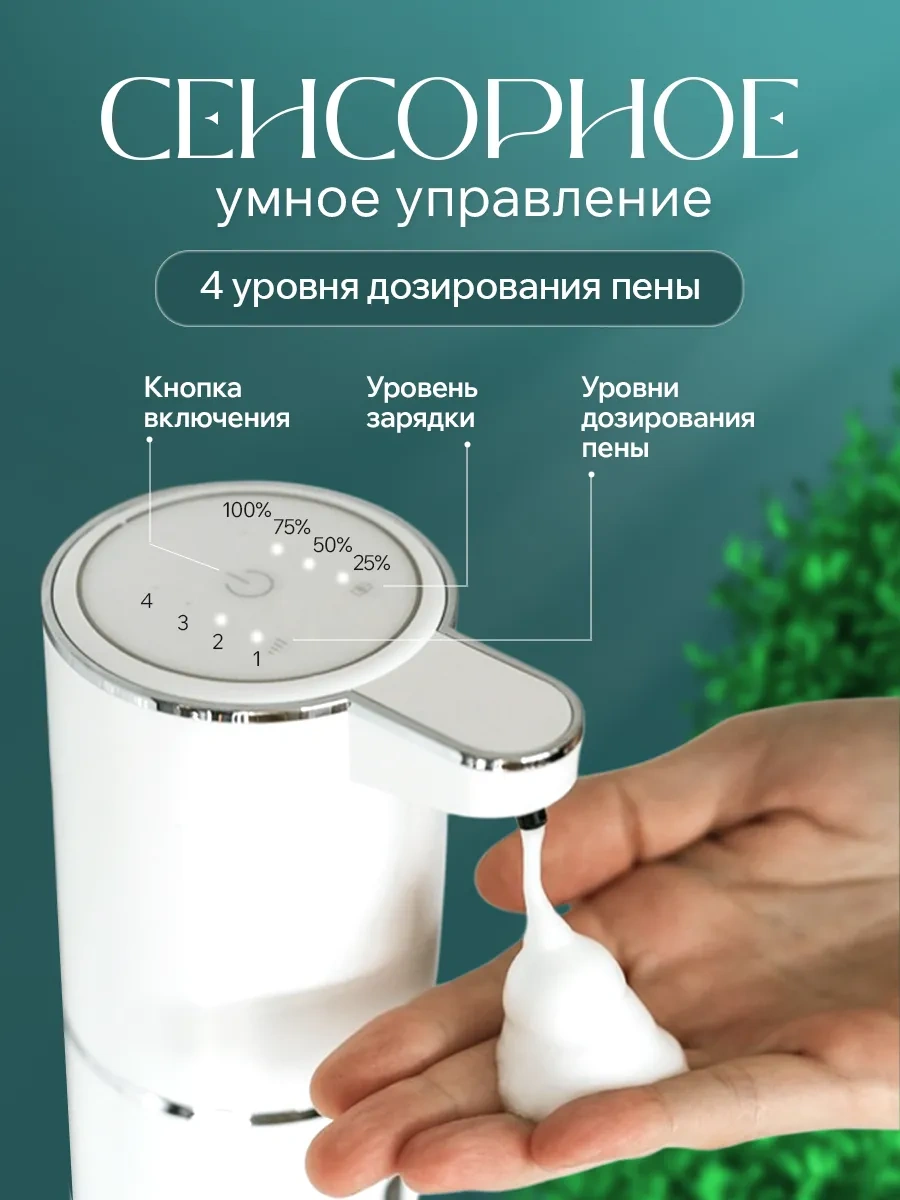 СЕНСОРНОЕ

умное управление

4 уровня дозирования пены

Кнопка включения

Уровень зарядки

Уровни дозирования пены

100%
75%
50%
25%

4
3
2
1