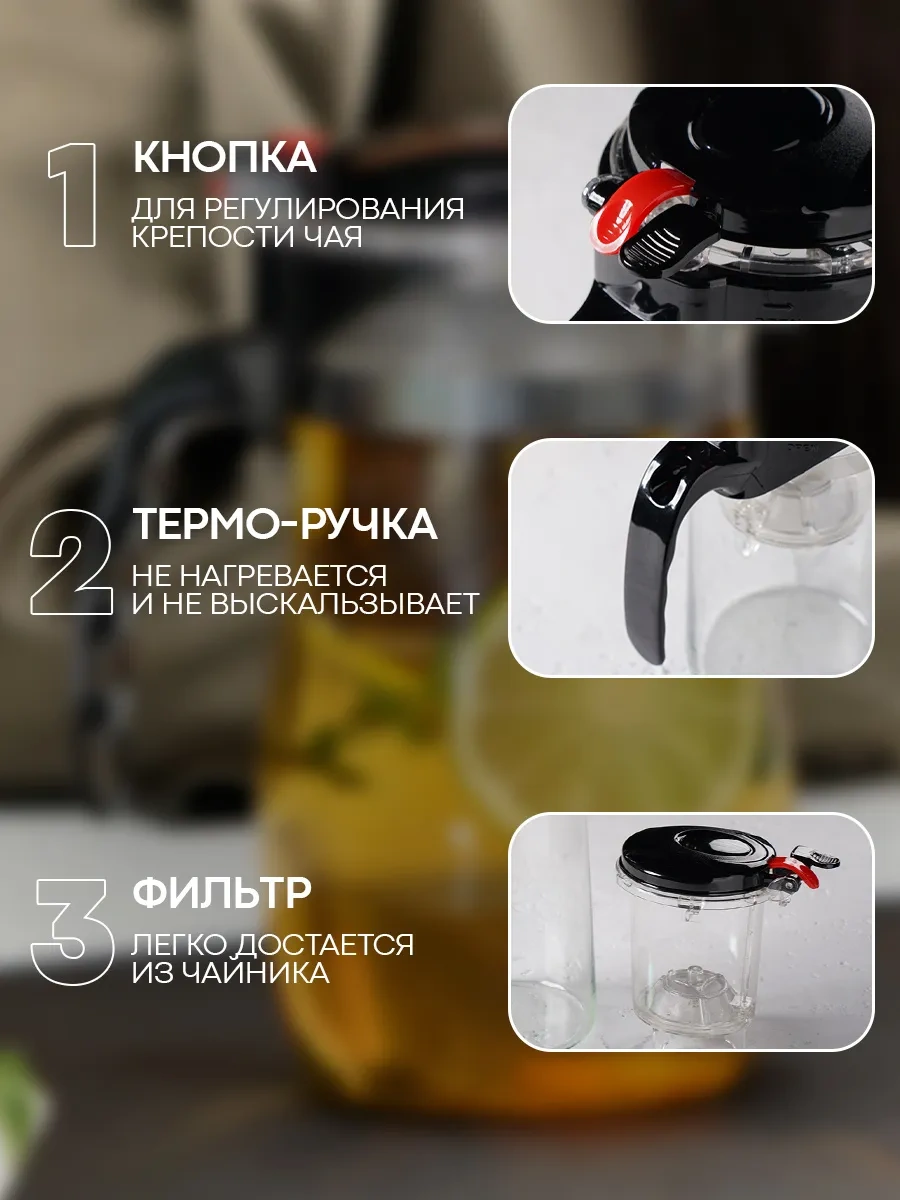 1 КНОПКА
ДЛЯ РЕГУЛИРОВАНИЯ КРЕПОСТИ ЧАЯ

2 ТЕРМО-РУЧКА
НЕ НАГРЕВАЕТСЯ И НЕ ВЫСКАЛЬЗЫВАЕТ

3 ФИЛЬТР
ЛЕГКО ДОСТАЕТСЯ ИЗ ЧАЙНИКА