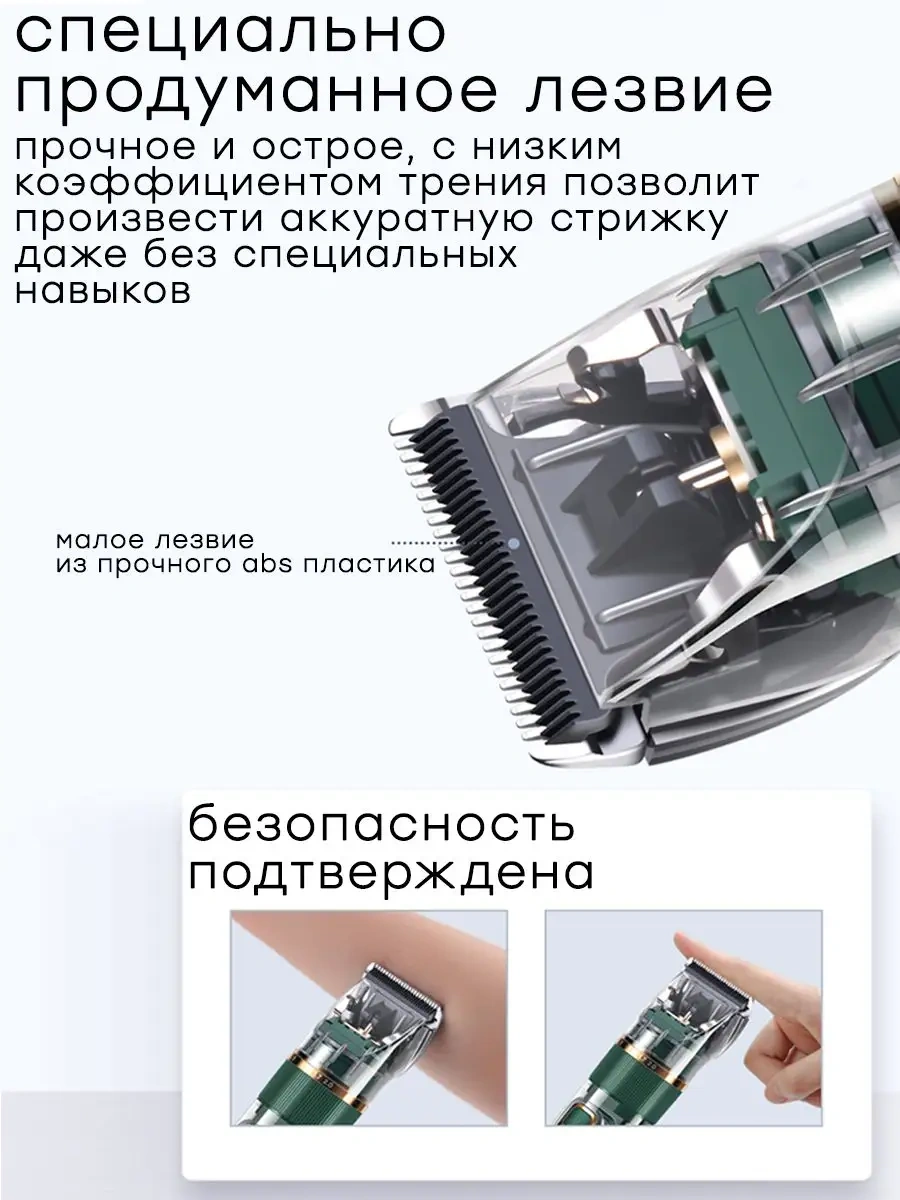 специально продуманное лезвие

прочное и острое, с низким коэффициентом трения позволит произвести аккуратную стрижку даже без специальных навыков

малое лезвие
из прочного abs пластика

безопасность подтверждена