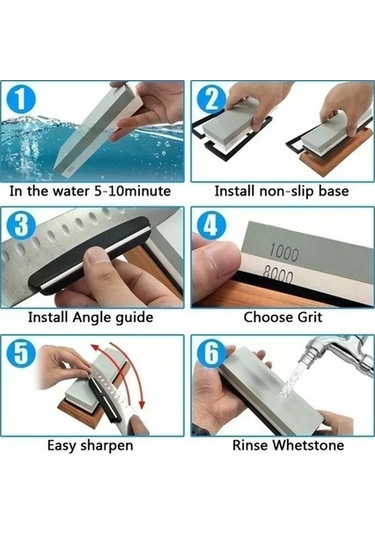 1

In the water 5-10minute

2

Install non-slip base

3

Install Angle guide

4

1000

8000

Choose Grit

5

Easy sharpen

6

Rinse Whetstone