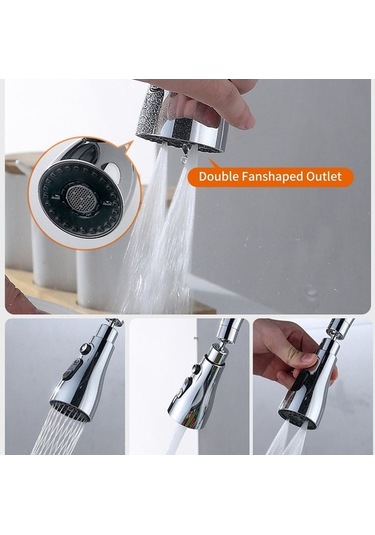 Double Fanshaped Outlet