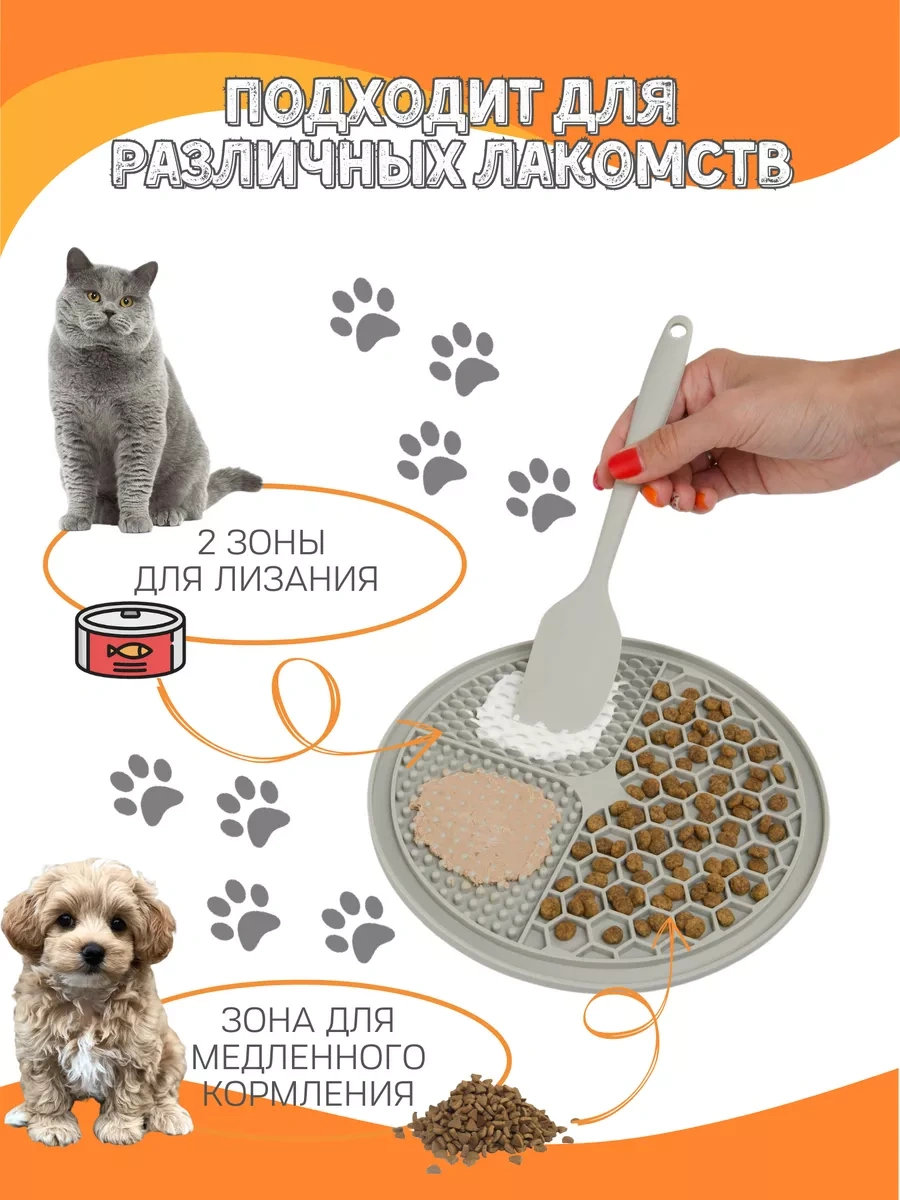 ПОДХОДИТ ДЛЯ РАЗЛИЧНЫХ ЛАКОМСТВ

2 ЗОНЫ ДЛЯ ЛИЗАНИЯ

ЗОНА ДЛЯ МЕДЛЕННОГО КОРМЛЕНИЯ