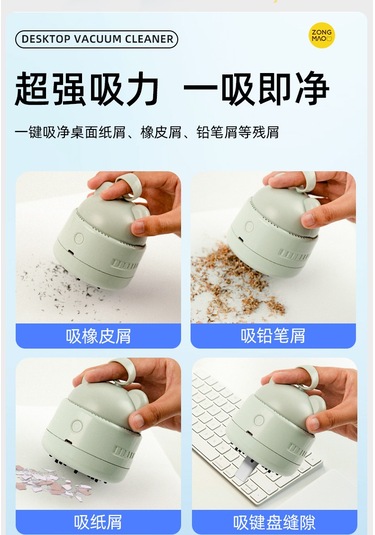 DESKTOP VACUUM CLEANER

ZONG MAO

超强吸力 一吸即净

一键吸净桌面纸屑、橡皮屑、铅笔屑等残屑

吸橡皮屑

吸铅笔屑

吸纸屑

吸键盘缝隙