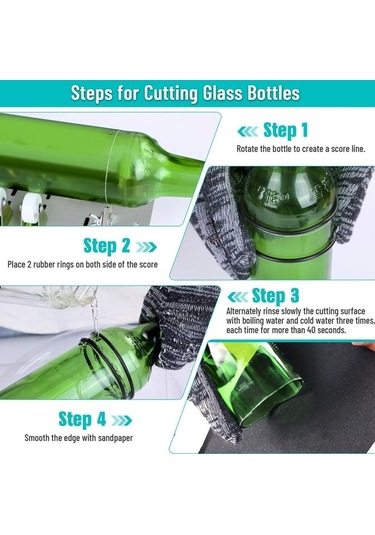 Steps for Cutting Glass Bottles

Step 1

Rotate the bottle to create a score line.

Step 2

Place 2 rubber rings on both side of the score

Step 3

Alternately rinse slowly the cutting surface with boiling water and cold water three times, each time for more than 40 seconds.

Step 4

Smooth the edge with sandpaper