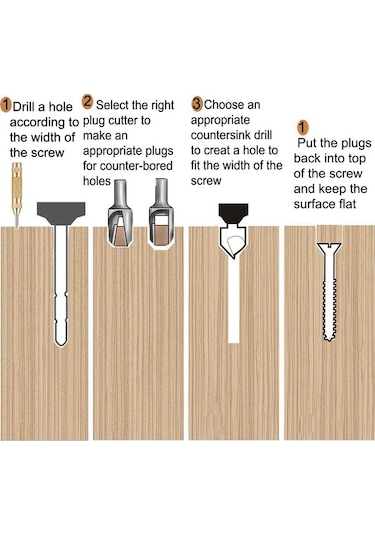 1 Drill a hole according to the width of the screw

2 Select the right plug cutter to make an appropriate plugs for counter-bored holes

3 Choose an appropriate countersink drill to creat a hole to fit the width of the screw

1 Put the plugs back into top of the screw and keep the surface flat