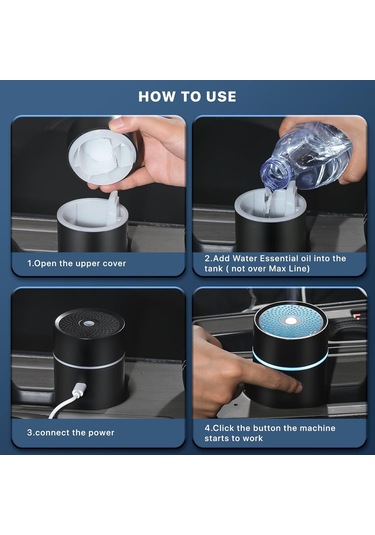 HOW TO USE

1.Open the upper cover

2.Add Water Essential oil into the tank ( not over Max Line)

3.connect the power

4.Click the button the machine starts to work