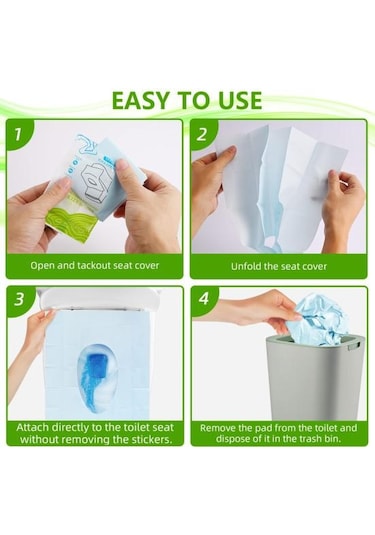 EASY TO USE

1

Open and tackout seat cover

2

Unfold the seat cover

3

Attach directly to the toilet seat without removing the stickers.

4

Remove the pad from the toilet and dispose of it in the trash bin.