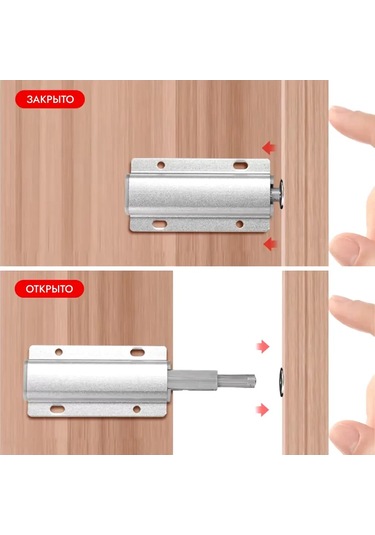 ЗАКРЫТО

ОТКРЫТО