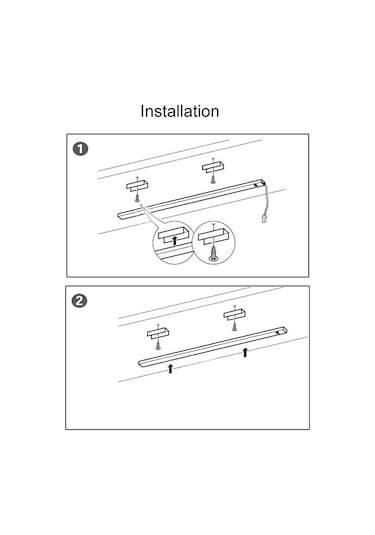 Installation

1

2