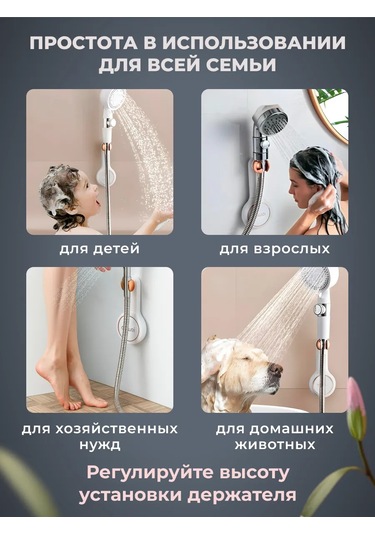 ПРОСТОТА В ИСПОЛЬЗОВАНИИ ДЛЯ ВСЕЙ СЕМЬИ

для детей

для взрослых

для хозяйственных нужд

для домашних животных

Регулируйте высоту установки держателя