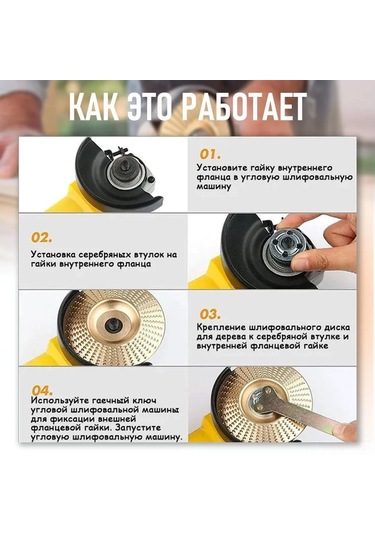 КАК ЭТО РАБОТАЕТ

01.
Установите гайку внутреннего фланца в угловую шлифовальную машину

02.
Установка серебряных втулок на гайки внутреннего фланца

03.
Крепление шлифовального диска для дерева к серебряной втулке и внутренней фланцевой гайке

04.
Используйте гаечный ключ угловой шлифовальной машины для фиксации внешней фланцевой гайки. Запустите угловую шлифовальную машину.