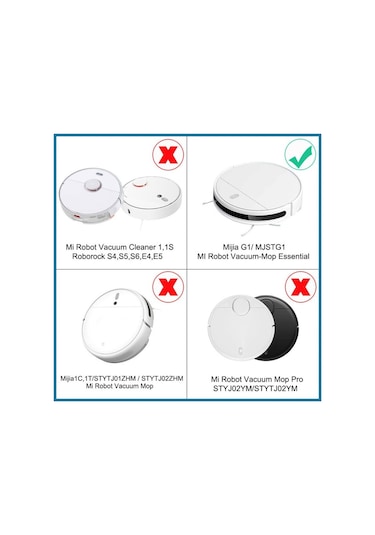 Mi Robot Vacuum Cleaner 1,1S
Roborock S4,S5,S6,E4,E5

Mijia G1/ MJSTG1
MI Robot Vacuum-Mop Essential

Mijia1C,1T/STYTJ01ZHM / STYTJ02ZHM
Mi Robot Vacuum Mop

Mi Robot Vacuum Mop Pro
STYJ02YM/STYTJ02YM