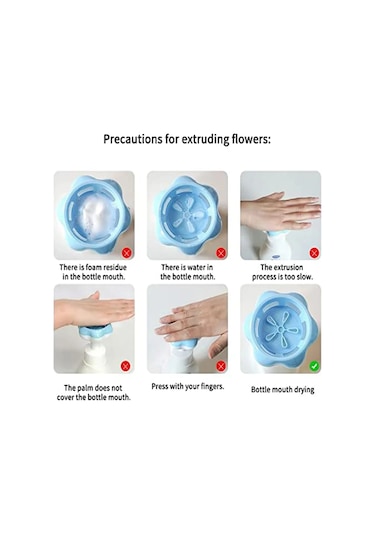 Precautions for extruding flowers:

There is foam residue in the bottle mouth.

There is water in the bottle mouth.

The extrusion process is too slow.

The palm does not cover the bottle mouth.

Press with your fingers.

Bottle mouth drying