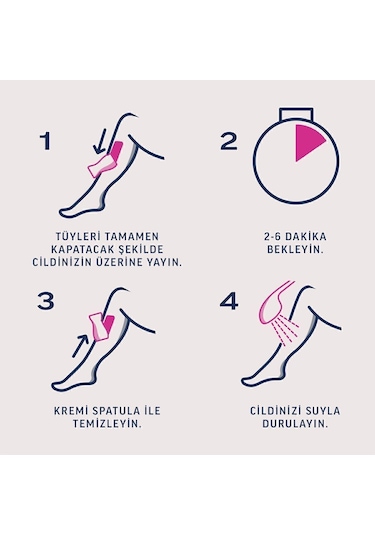 1

TÜYLERİ TAMAMEN KAPATACAK ŞEKİLDE CİLDİNİZİN ÜZERİNE YAYIN.

2

2-6 DAKİKA BEKLEYİN.

3

KREMİ SPATULA İLE TEMİZLEYİN.

4

CİLDİNİZİ SUYLA DURULAYIN.