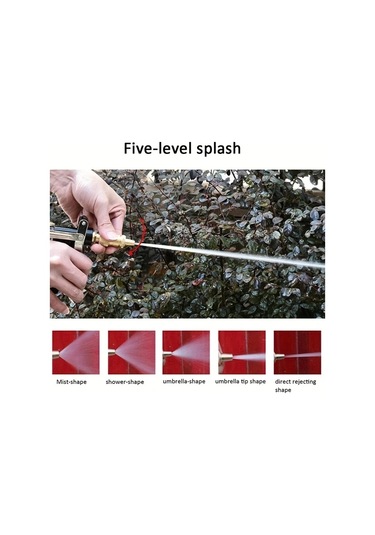 Five-level splash

Mist-shape

shower-shape

umbrella-shape

umbrella tip shape

direct rejecting shape