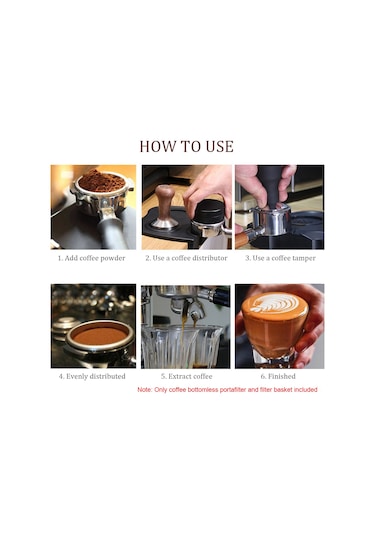 HOW TO USE

1. Add coffee powder

2. Use a coffee distributor

3. Use a coffee tamper

4. Evenly distributed

5. Extract coffee

6. Finished

Note: Only coffee bottomless portafilter and filter basket included