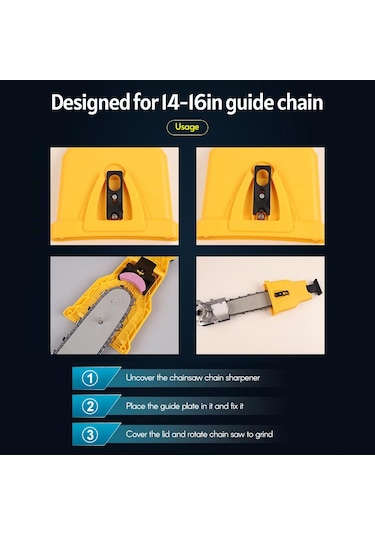 Designed for 14-16in guide chain

Usage

1 Uncover the chainsaw chain sharpener

2 Place the guide plate in it and fix it

3 Cover the lid and rotate chain saw to grind