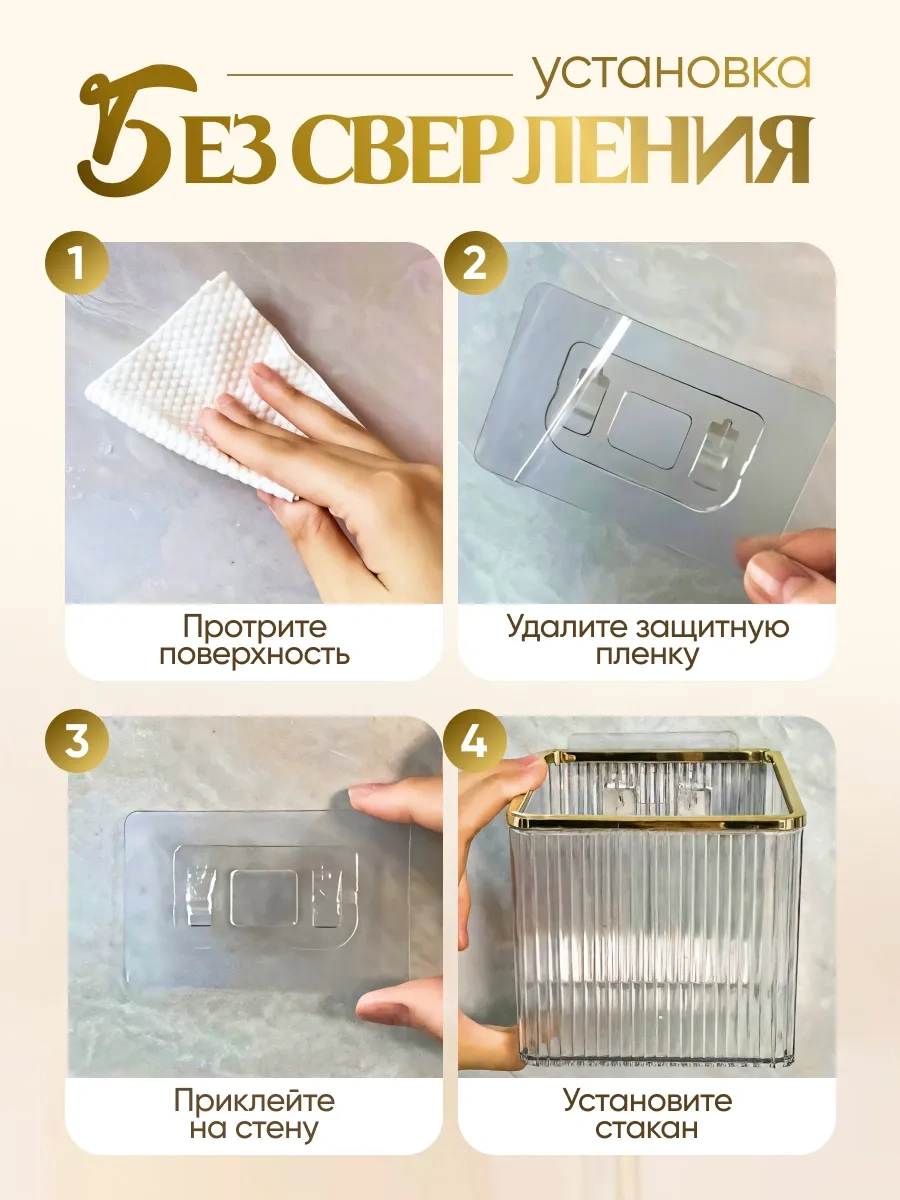 установка
БЕЗ СВЕРЛЕНИЯ

1
Протрите поверхность

2
Удалите защитную пленку

3
Приклейте на стену

4
Установите стакан