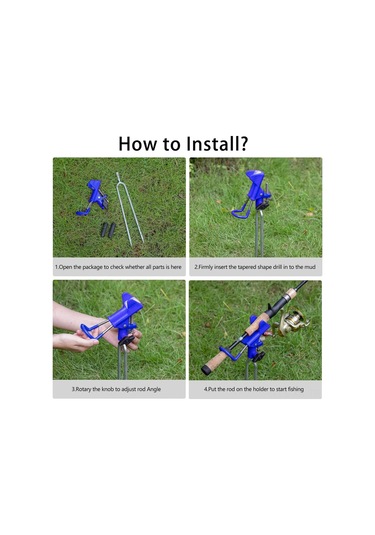 How to Install?

1.Open the package to check whether all parts is here

2.Firmly insert the tapered shape drill in to the mud

3.Rotary the knob to adjust rod Angle

4.Put the rod on the holder to start fishing