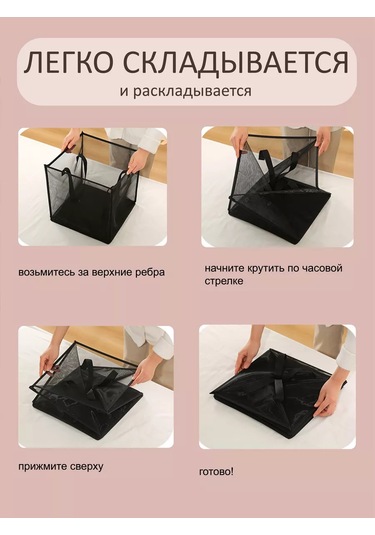 ЛЕГКО СКЛАДЫВАЕТСЯ
и раскладывается

возьмитесь за верхние ребра

начните крутить по часовой стрелке

прижмите сверху

готово!