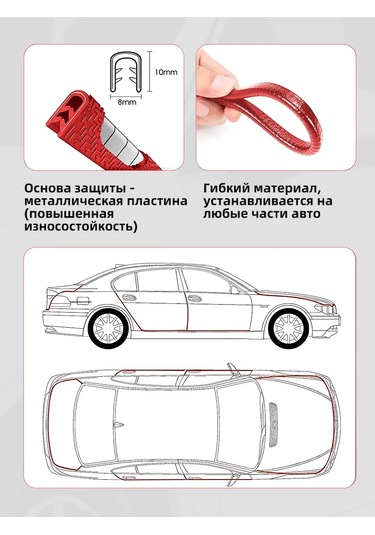 10mm

8mm

Основа защиты - металлическая пластина (повышенная износостойкость)

Гибкий материал, устанавливается на любые части авто