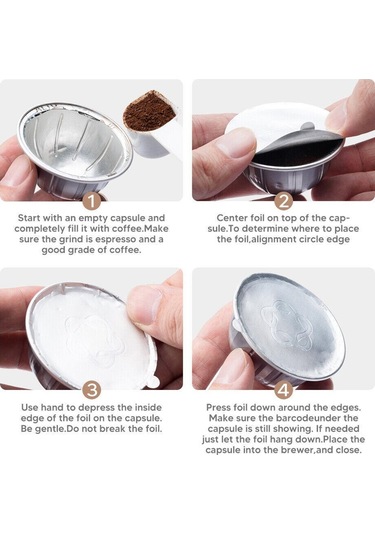 1

Start with an empty capsule and completely fill it with coffee.Make sure the grind is espresso and a good grade of coffee.

2

Center foil on top of the capsule.To determine where to place the foil,alignment circle edge

3

Use hand to depress the inside edge of the foil on the capsule. Be gentle.Do not break the foil.

4

Press foil down around the edges. Make sure the barcodeunder the capsule is still showing. If needed just let the foil hang down.Place the capsule into the brewer,and close.