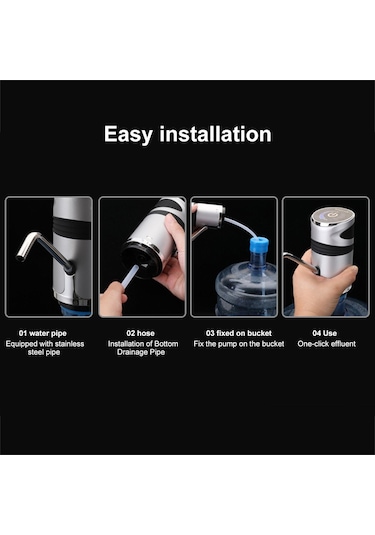 Easy installation

01 water pipe
Equipped with stainless steel pipe

02 hose
Installation of Bottom Drainage Pipe

03 fixed on bucket
Fix the pump on the bucket

04 Use
One-click effluent