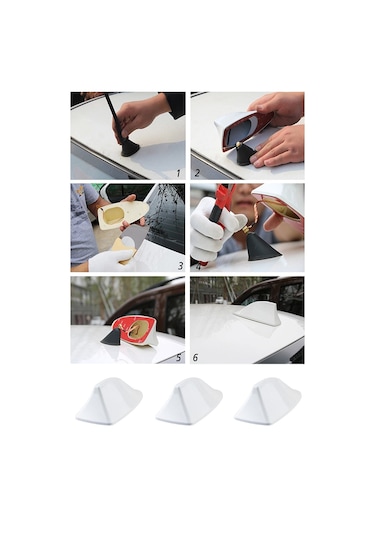 1
2
3
4
5
6