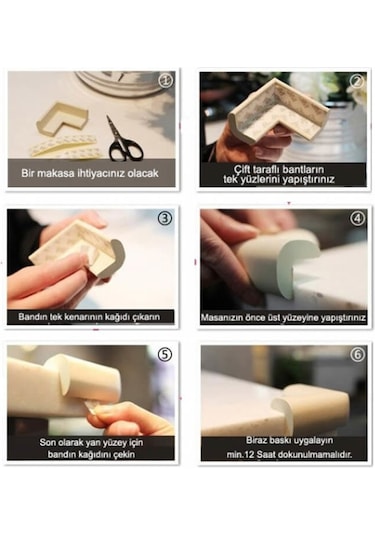 ①
Bir makasa ihtiyacınız olacak

②
Çift taraflı bantların tek yüzlerini yapıştırınız

③
Bandın tek kenarının kağıdı çıkarın

④
Masanızın önce üst yüzeyine yapıştırınız

⑤
Son olarak yan yüzey için bandın kağıdını çekin

⑥
Biraz baskı uygalayın min.12 Saat dokunulmamalıdır.