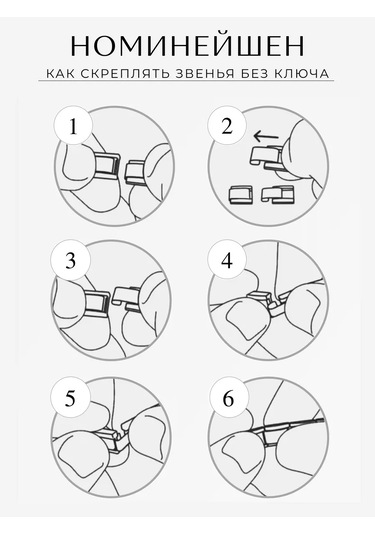 НОМИНЕЙШЕН

КАК СКРЕПЛЯТЬ ЗВЕНЬЯ БЕЗ КЛЮЧА

1

2

3

4

5

6