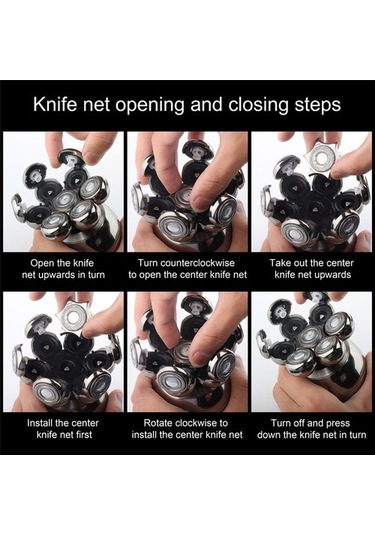 Knife net opening and closing steps

Open the knife net upwards in turn

Turn counterclockwise to open the center knife net

Take out the center knife net upwards

Install the center knife net first

Rotate clockwise to install the center knife net

Turn off and press down the knife net in turn