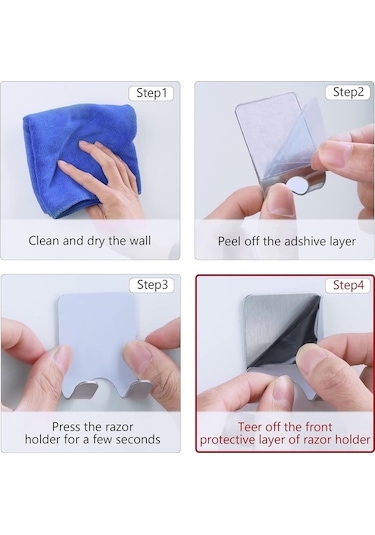 Step1

Clean and dry the wall

Step2

Peel off the adshive layer

Step3

Press the razor holder for a few seconds

Step4

Teer off the front protective layer of razor holder