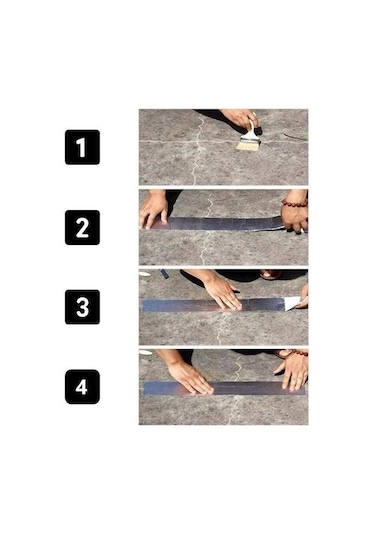 1

2

3

4