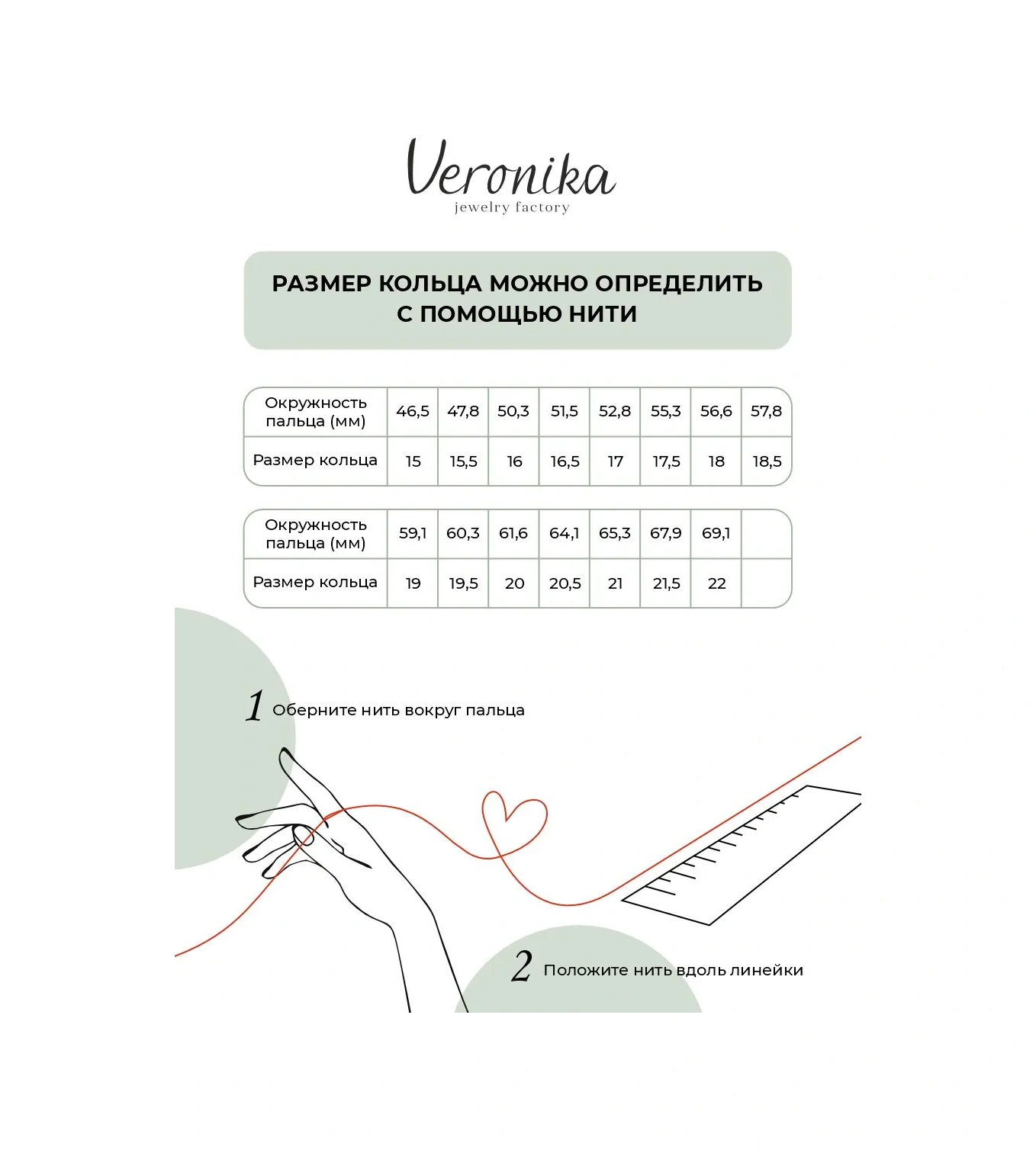 Veronika
jewelry factory

РАЗМЕР КОЛЬЦА МОЖНО ОПРЕДЕЛИТЬ С ПОМОЩЬЮ НИТИ

| Окружность пальца (мм) | 46,5 | 47,8 | 50,3 | 51,5 | 52,8 | 55,3 | 56,6 | 57,8 |
|---|---|---|---|---|---|---|---|---|
| Размер кольца | 15 | 15,5 | 16 | 16,5 | 17 | 17,5 | 18 | 18,5 |

| Окружность пальца (мм) | 59,1 | 60,3 | 61,6 | 64,1 | 65,3 | 67,9 | 69,1 | |
|---|---|---|---|---|---|---|---|---|
| Размер кольца | 19 | 19,5 | 20 | 20,5 | 21 | 21,5 | 22 | |

1 Оберните нить вокруг пальца

2 Положите нить вдоль линейки