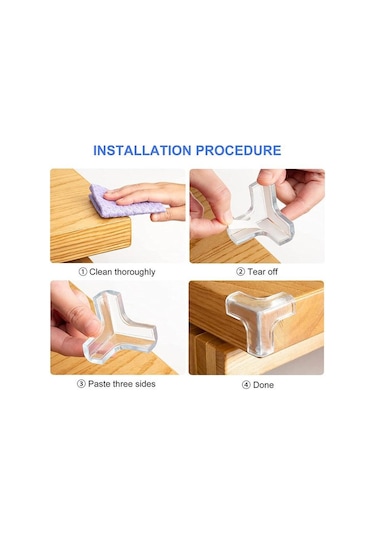 INSTALLATION PROCEDURE

① Clean thoroughly

② Tear off

③ Paste three sides

④ Done