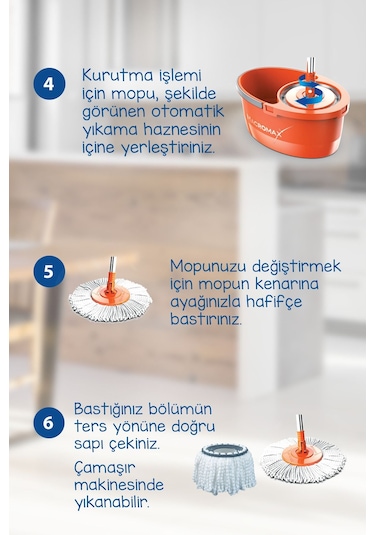 4

Kurutma işlemi için mopu, şekilde görünen otomatik yıkama haznesinin içine yerleştiriniz.

MACROMAX

5

Mopunuzu değiştirmek için mopun kenarına ayağınızla hafifçe bastırınız.

6

Bastığınız bölümün ters yönüne doğru sapı çekiniz.

Çamaşır makinesinde yıkanabilir.