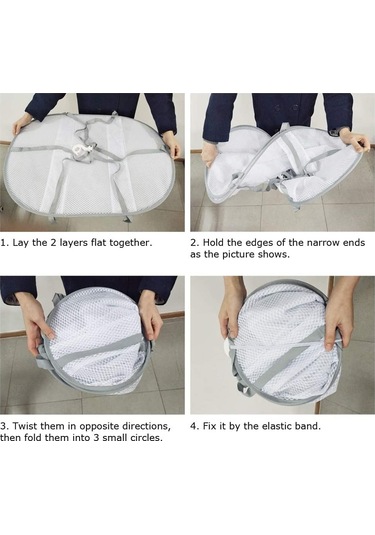 1. Lay the 2 layers flat together.

2. Hold the edges of the narrow ends as the picture shows.

3. Twist them in opposite directions, then fold them into 3 small circles.

4. Fix it by the elastic band.