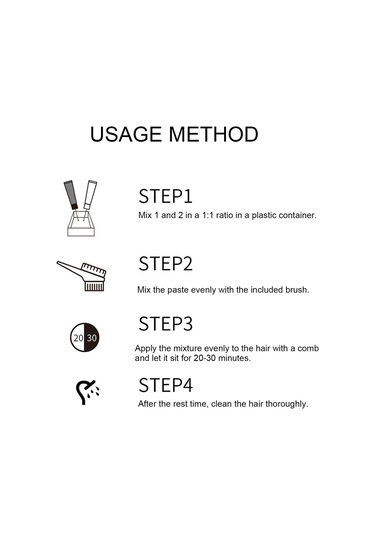 USAGE METHOD

STEP1
Mix 1 and 2 in a 1:1 ratio in a plastic container.

STEP2
Mix the paste evenly with the included brush.

20 30
STEP3
Apply the mixture evenly to the hair with a comb and let it sit for 20-30 minutes.

STEP4
After the rest time, clean the hair thoroughly.