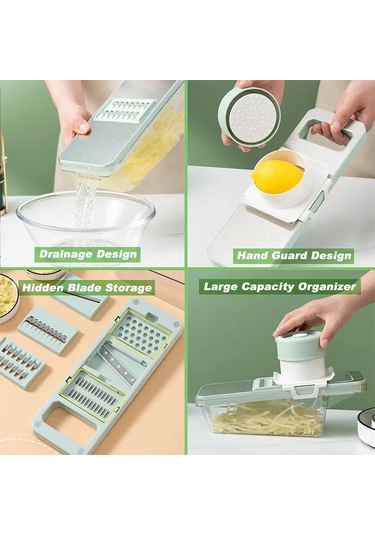 Drainage Design

Hand Guard Design

Hidden Blade Storage

Large Capacity Organizer